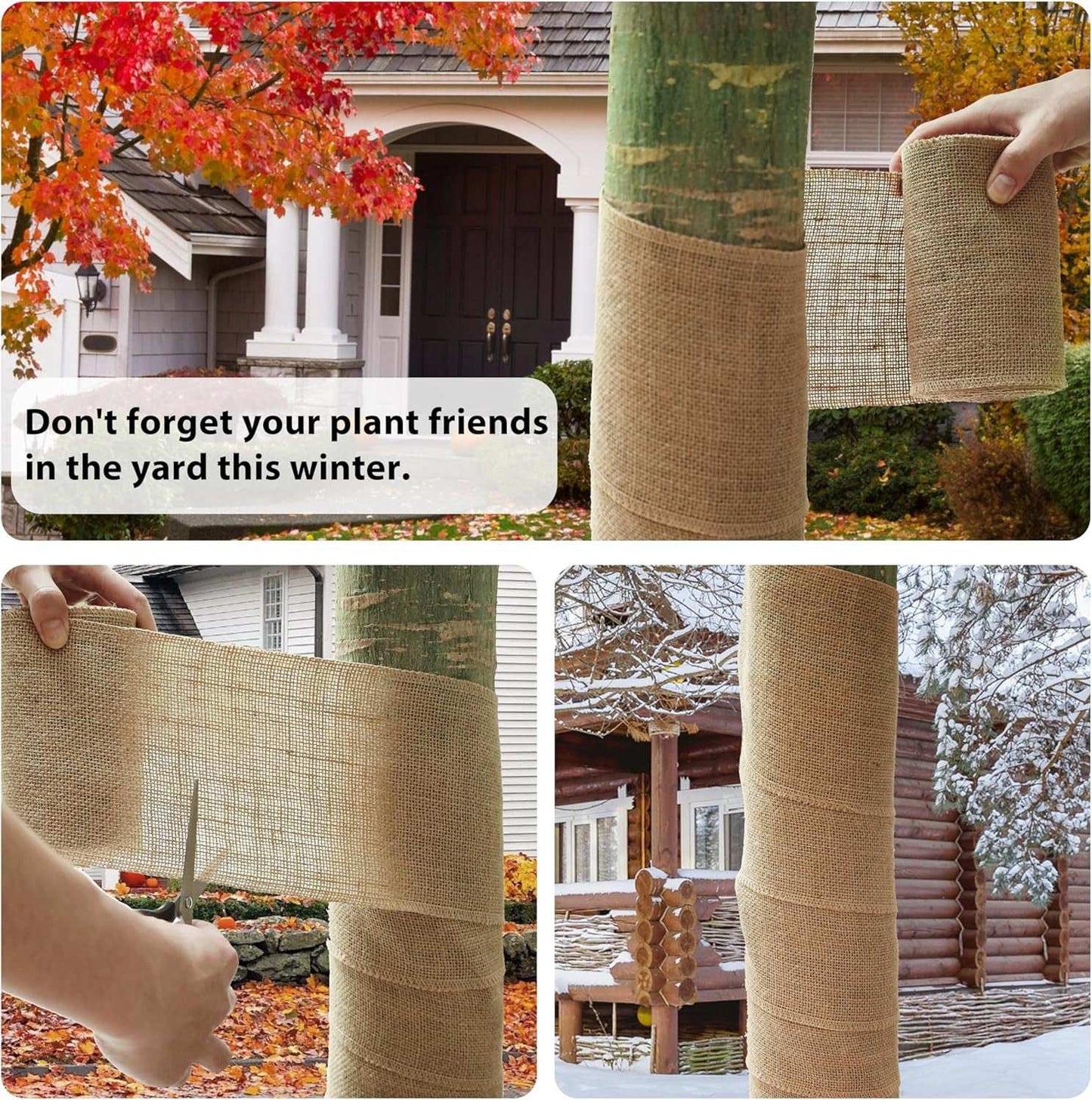 Don't forget your plant friends in the yard this winter.