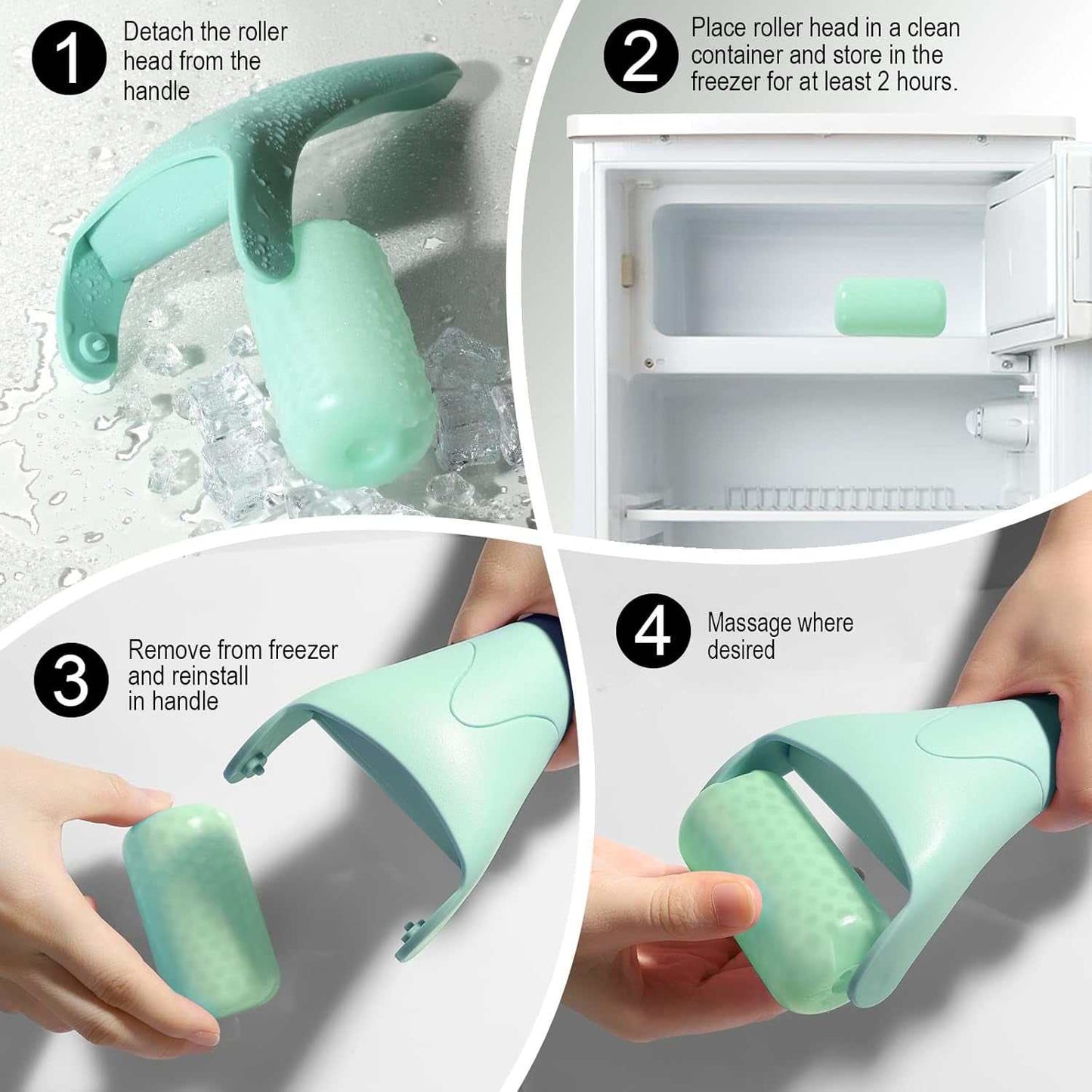 1 Detach the roller head from the handle

2 Place roller head in a clean container and store in the freezer for at least 2 hours.

3 Remove from freezer and reinstall in handle

4 Massage where desired